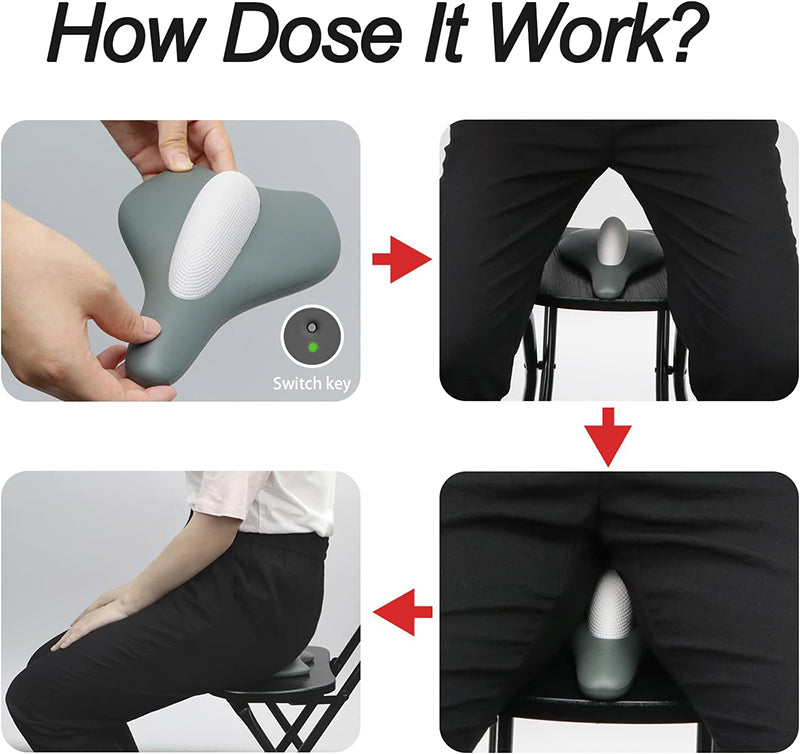 How Dose It Work?

Switch key